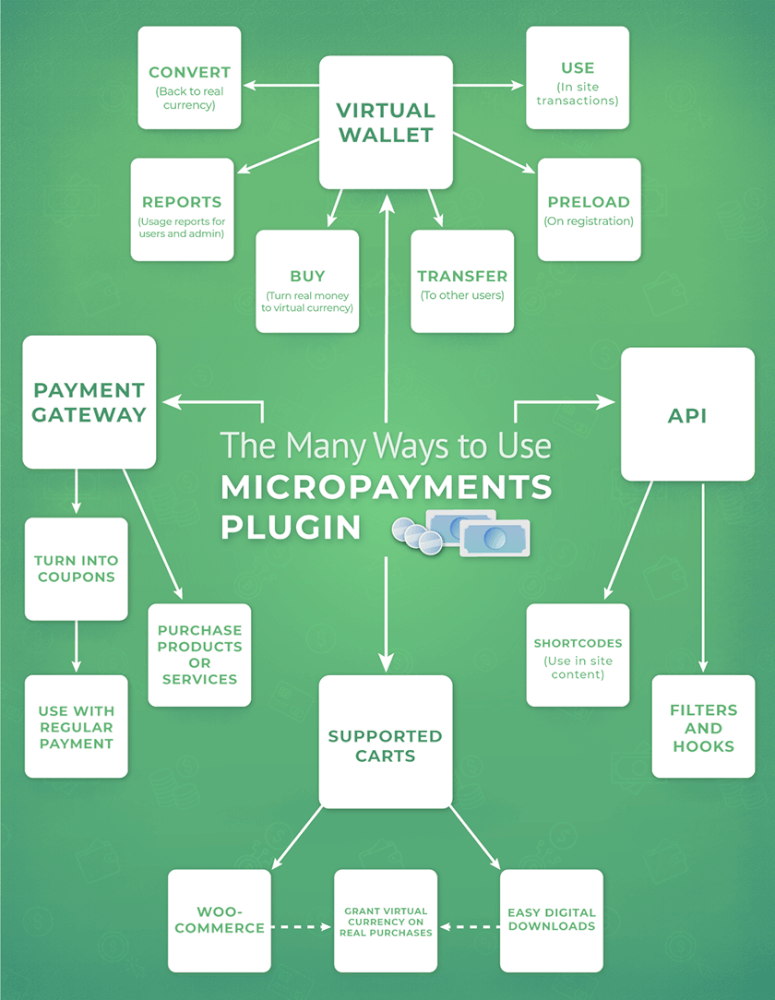 CONVERT
(Back to real currency)

VIRTUAL WALLET

USE
(In site transactions)

REPORTS
(Usage reports for users and admin)

PRELOAD
(On registration)

BUY
(Turn real money to virtual currency)

TRANSFER
(To other users)

PAYMENT GATEWAY

The Many Ways to Use
MICROPAYMENTS PLUGIN

API

TURN INTO COUPONS

PURCHASE PRODUCTS OR SERVICES

USE WITH REGULAR PAYMENT

SHORTCODES
(Use in site content)

FILTERS AND HOOKS

SUPPORTED CARTS

WOO-COMMERCE

GRANT VIRTUAL CURRENCY ON REAL PURCHASES

EASY DIGITAL DOWNLOADS